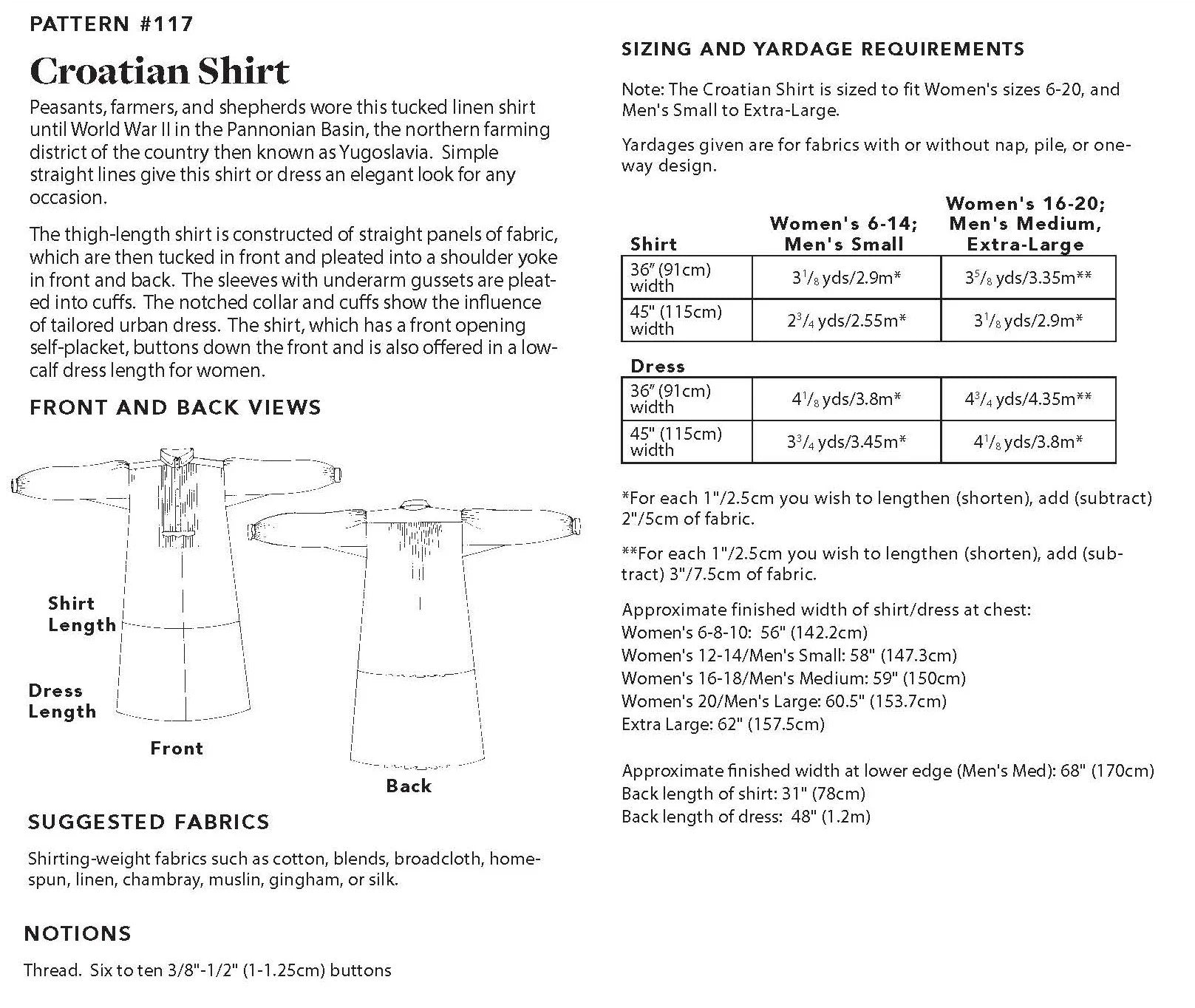 PATTERN #117

Croatian Shirt

Peasants, farmers, and shepherds wore this tucked linen shirt until World War II in the Pannonian Basin, the northern farming district of the country then known as Yugoslavia. Simple straight lines give this shirt or dress an elegant look for any occasion.

The thigh-length shirt is constructed of straight panels of fabric, which are then tucked in front and pleated into a shoulder yoke in front and back. The sleeves with underarm gussets are pleated into cuffs. The notched collar and cuffs show the influence of tailored urban dress. The shirt, which has a front opening self-placket, buttons down the front and is also offered in a low-calf dress length for women.

FRONT AND BACK VIEWS

Shirt Length

Dress Length

Front

Back

SUGGESTED FABRICS

Shirting-weight fabrics such as cotton, blends, broadcloth, homespun, linen, chambray, muslin, gingham, or silk.

NOTIONS

Thread. Six to ten 3/8"-1/2" (1-1.25cm) buttons

SIZING AND YARDAGE REQUIREMENTS

Note: The Croatian Shirt is sized to fit Women's sizes 6-20, and Men's Small to Extra-Large.

Yardages given are for fabrics with or without nap, pile, or one-way design.

| Shirt | Women's 6-14; Men's Small | Women's 16-20; Men's Medium, Extra-Large |
|---|---|---|
| 36" (91cm) width | $3^1/_8$ yds/2.9m* | $3^5/_8$ yds/3.35m** |
| 45" (115cm) width | $2^3/_4$ yds/2.55m* | $3^1/_8$ yds/2.9m* |

| Dress | | |
|---|---|---|
| 36" (91cm) width | $4^1/_8$ yds/3.8m* | $4^3/_4$ yds/4.35m** |
| 45" (115cm) width | $3^3/_4$ yds/3.45m* | $4^1/_8$ yds/3.8m* |

*For each 1"/2.5cm you wish to lengthen (shorten), add (subtract) 2"/5cm of fabric.

**For each 1"/2.5cm you wish to lengthen (shorten), add (subtract) 3"/7.5cm of fabric.

Approximate finished width of shirt/dress at chest:
Women's 6-8-10: 56" (142.2cm)
Women's 12-14/Men's Small: 58" (147.3cm)
Women's 16-18/Men's Medium: 59" (150cm)
Women's 20/Men's Large: 60.5" (153.7cm)
Extra Large: 62" (157.5cm)

Approximate finished width at lower edge (Men's Med): 68" (170cm)
Back length of shirt: 31" (78cm)
Back length of dress: 48" (1.2m)